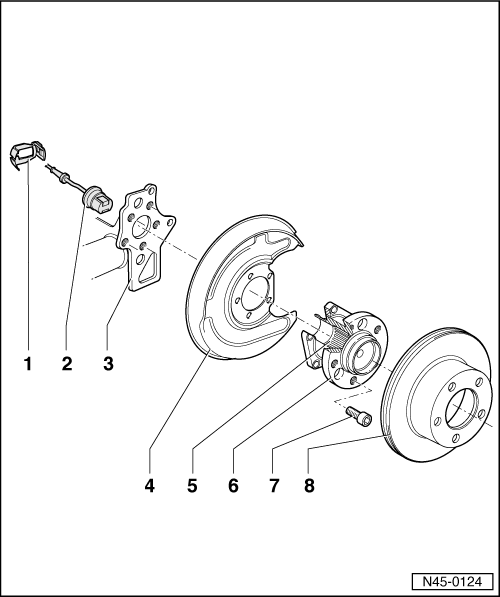 1 2 3

4 5 6 7 8

N45-0124