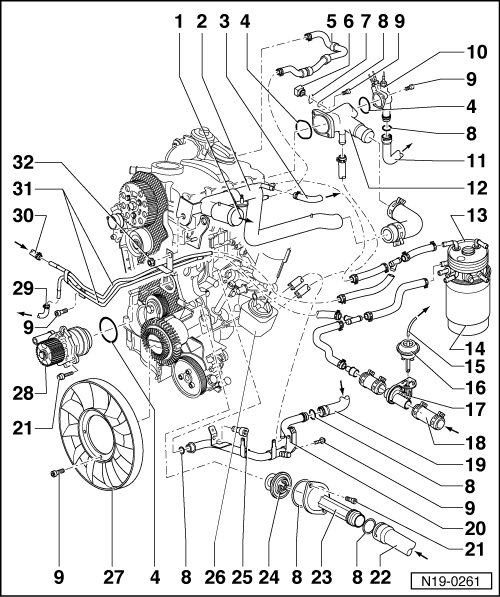 1 2 3 4 5 6 7 8 9
10
9
4
8
11
12
13
14
15
16
17
18
19
8
9
20
21
32
31
30
29
9
28
21
9 27 4 8 26 25 24 8 23 8 22
N19-0261