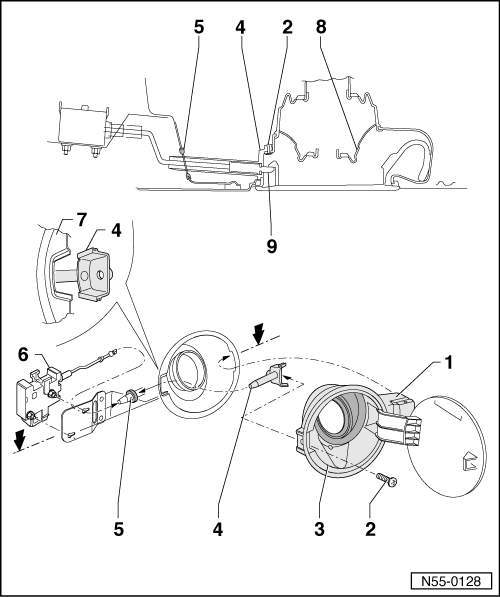 5 4 2 8

9

7 4

6

1

5 4 3 2

N55-0128