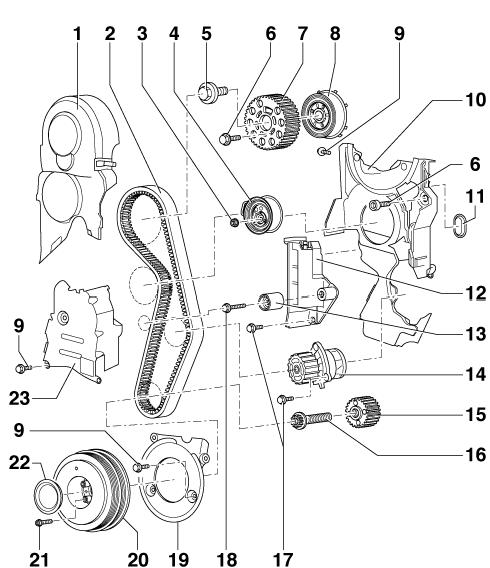 1 2 3 4 5 6 7 8 9

10

6

11

12

13

14

15

16

9

23

9

22

21 20 19 18 17