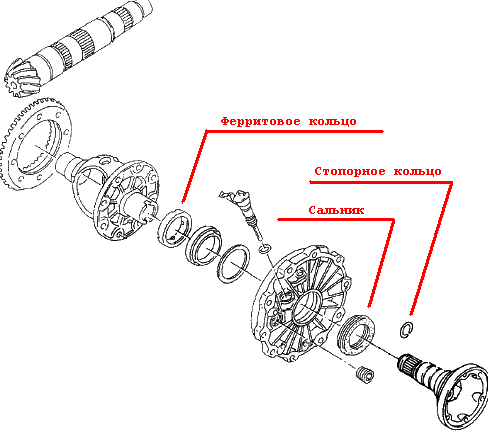 Ферритовое кольцо

Стопорное кольцо

Сальник