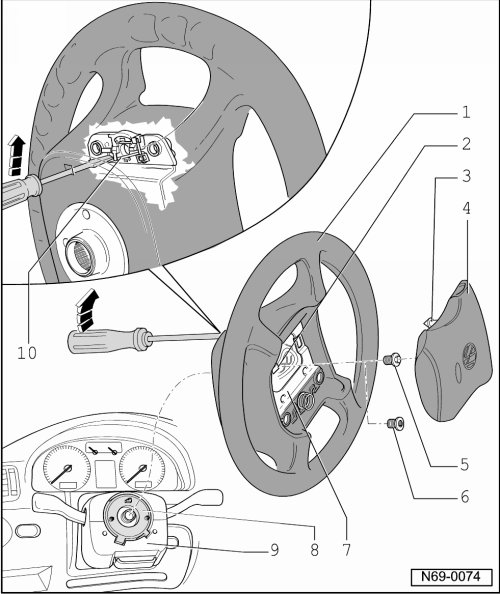 1
2
3
4
10
5
6
9
8
7
N69-0074