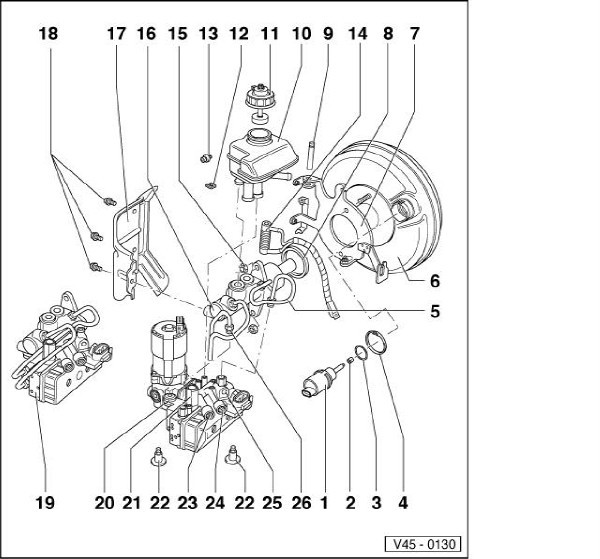 18 17 16 15 13 12 11 10 9 14 8 7

6

5

19 20 21 22 23 24 22 25 26 1 2 3 4

V45 - 0130