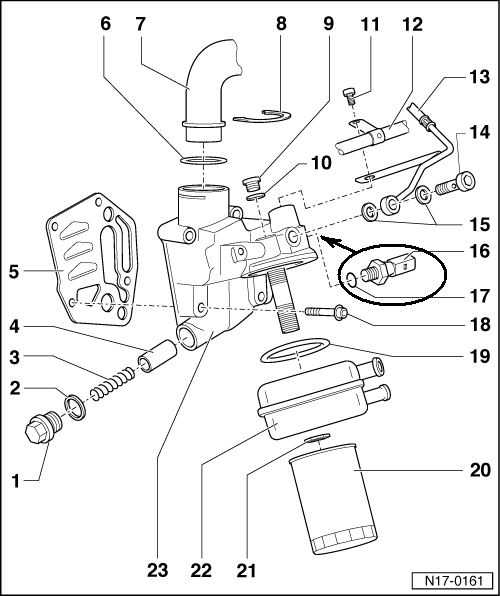 6
7
8
9
11
12
13
14
10
15
16
17
18
19
20
5
4
3
2
1
23
22
21
N17-0161