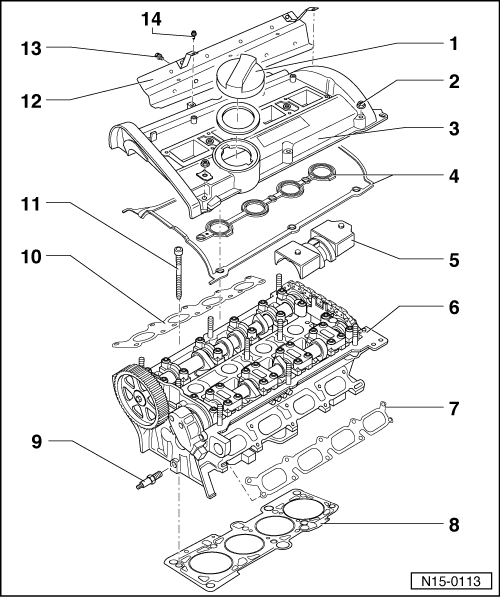 14
13
12
1
2
3
4
11
10
5
6
7
9
8
N15-0113