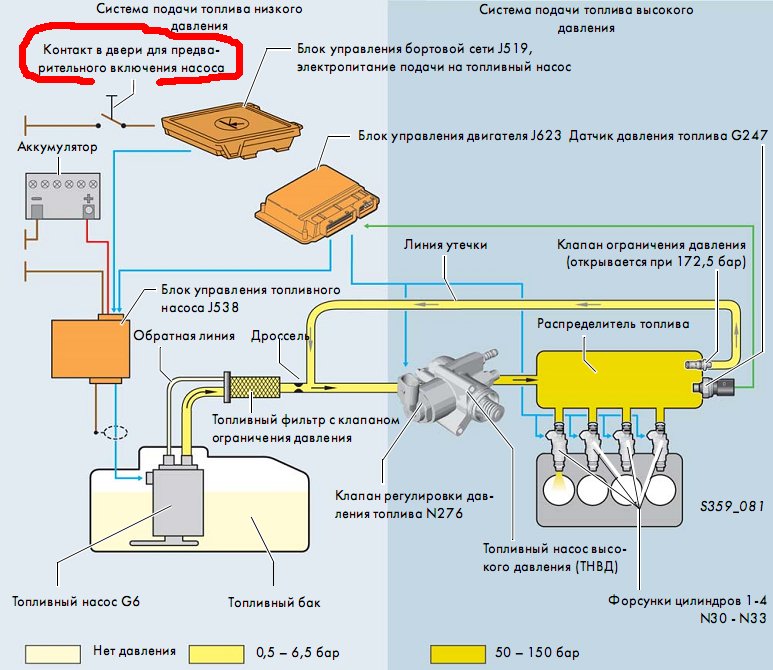 Система подачи топлива низкого давления

Система подачи топлива высокого давления

Контакт в двери для предварительного включения насоса

Блок управления бортовой сети J519, электропитание подачи на топливный насос

Аккумулятор

Блок управления двигателя J623

Датчик давления топлива G247

Линия утечки

Клапан ограничения давления (открывается при 172,5 бар)

Блок управления топливного насоса J538

Обратная линия

Дроссель

Распределитель топлива

Топливный фильтр с клапаном ограничения давления

Клапан регулировки давления топлива N276

S359_081

Топливный насос высокого давления (ТНВД)

Топливный насос G6

Топливный бак

Форсунки цилиндров 1-4 N30 - N33

Нет давления

0,5 – 6,5 бар

50 – 150 бар