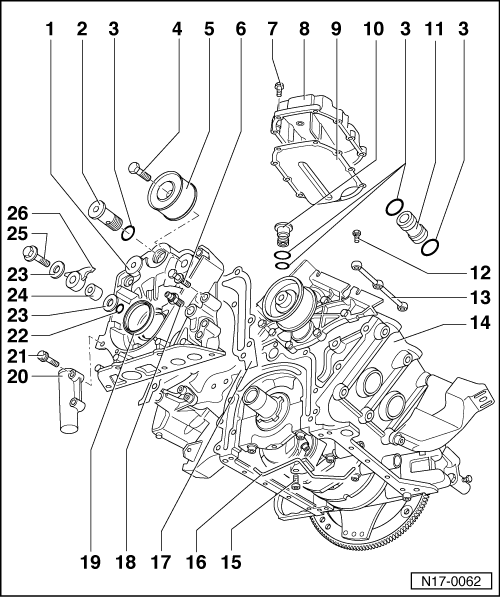 1 2 3 4 5 6 7 8 9 10 3 11 3

26
25
23
24
23
22
21
20

12
13
14

19 18 17 16 15

N17-0062