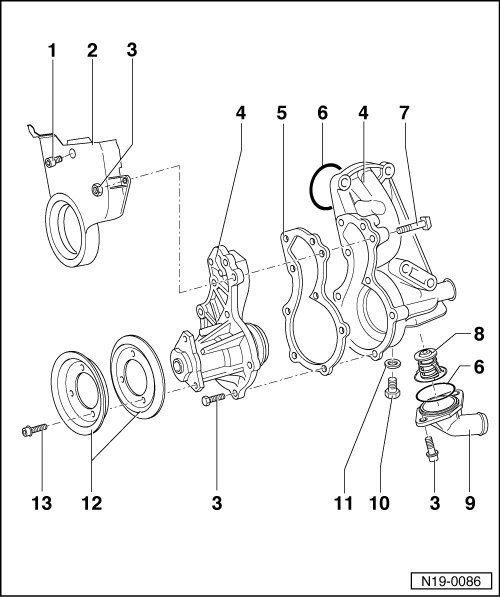 1
2
3
4
5
6
4
7
8
6
13
12
3
11
10
3
9
N19-0086