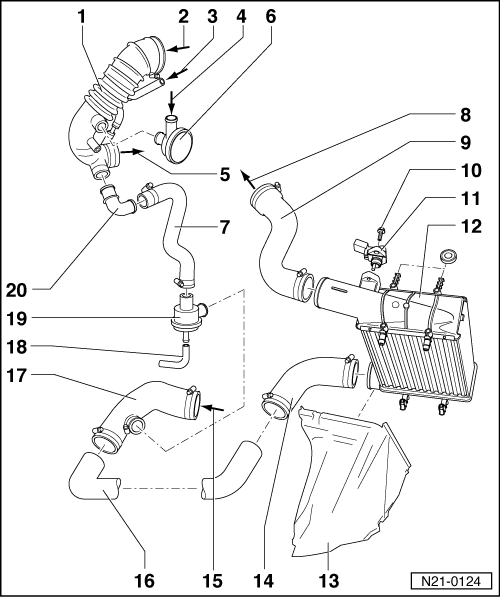 1
2
3
4
6
8
9
5
10
11
12
7
20
19
18
17
16
15
14
13
N21-0124