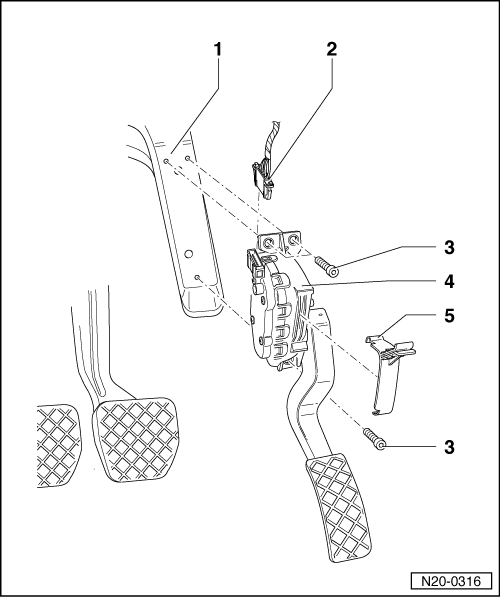 1
2
3
4
5
3
N20-0316