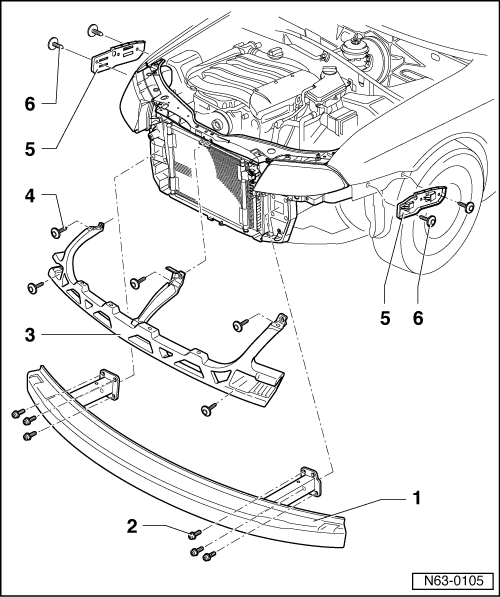 6

5

4

3

5

6

1

2

N63-0105