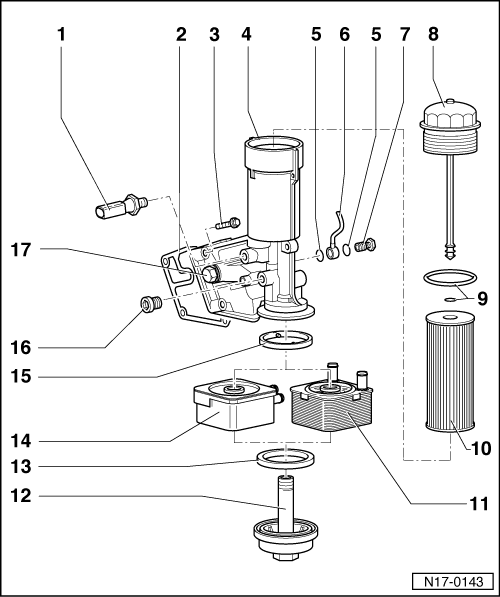 1
2
3
4
5
6
5
7
8
17
9
16
15
14
10
13
12
11
N17-0143