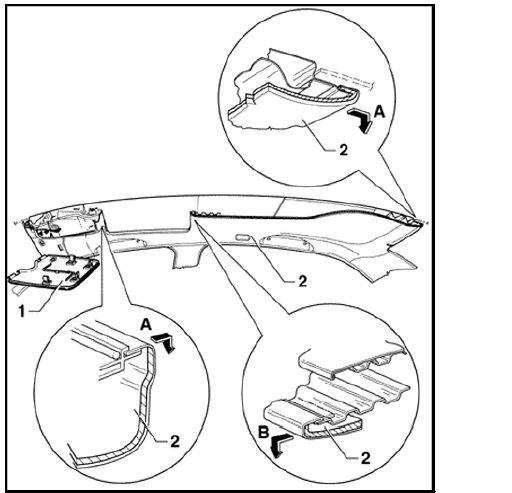 A
2
2
1
A
2
B
2