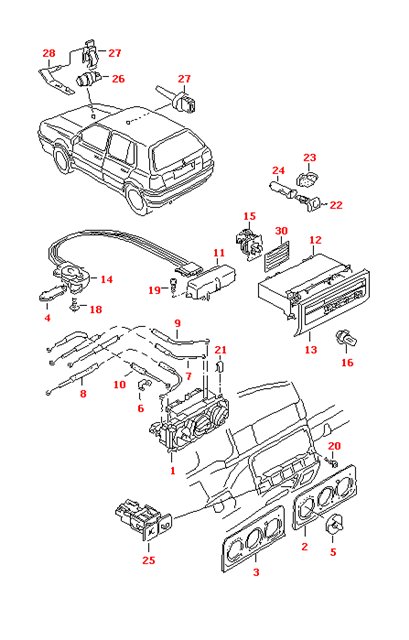 28
27
26
27
23
24
22
15
30
12
11
14
19
4
18
13
16
9
21
7
10
8
6
1
20
25
2
5
3