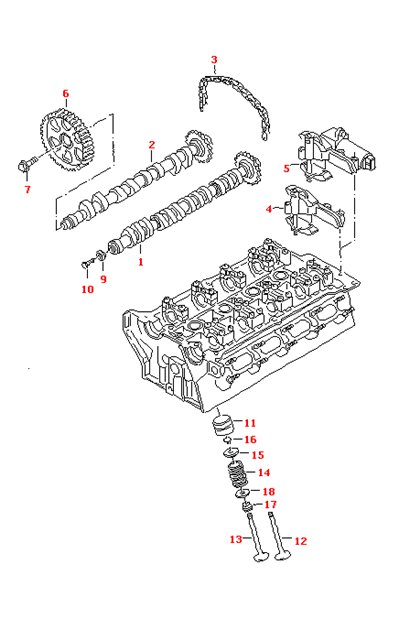 3
6
2
5
7
4
1
9
10
11
16
15
14
18
17
13
12