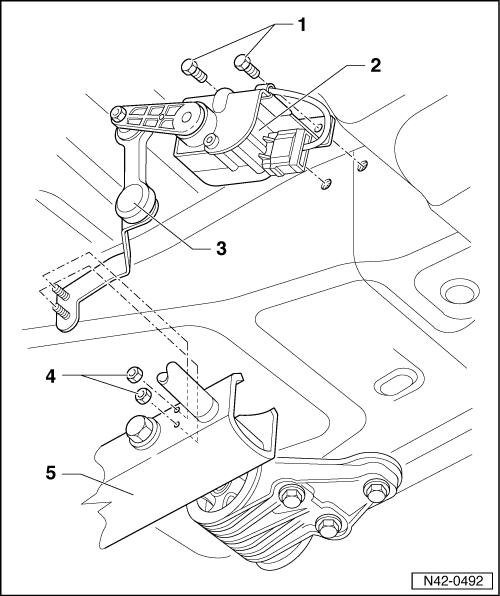 1
2
3
4
5
N42-0492